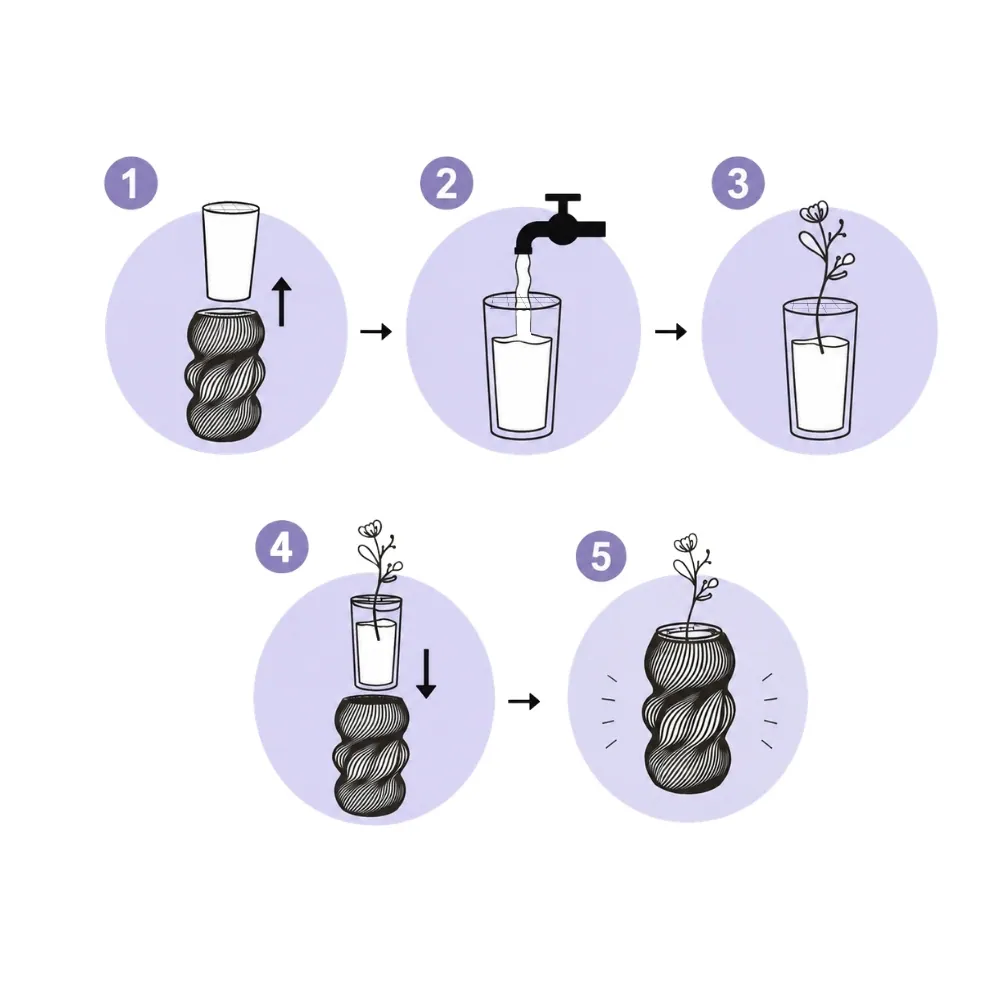 1

2

3

4

5