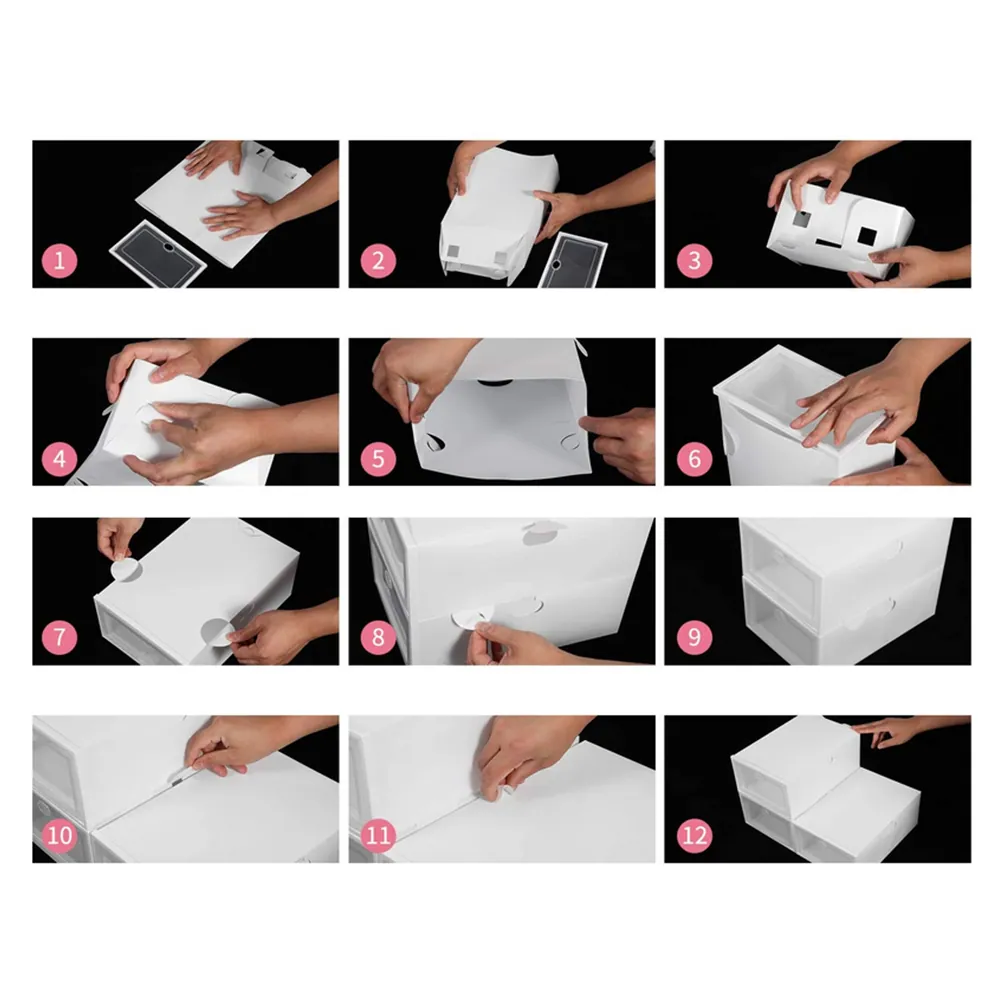 1

2

3

4

5

6

7

8

9

10

11

12