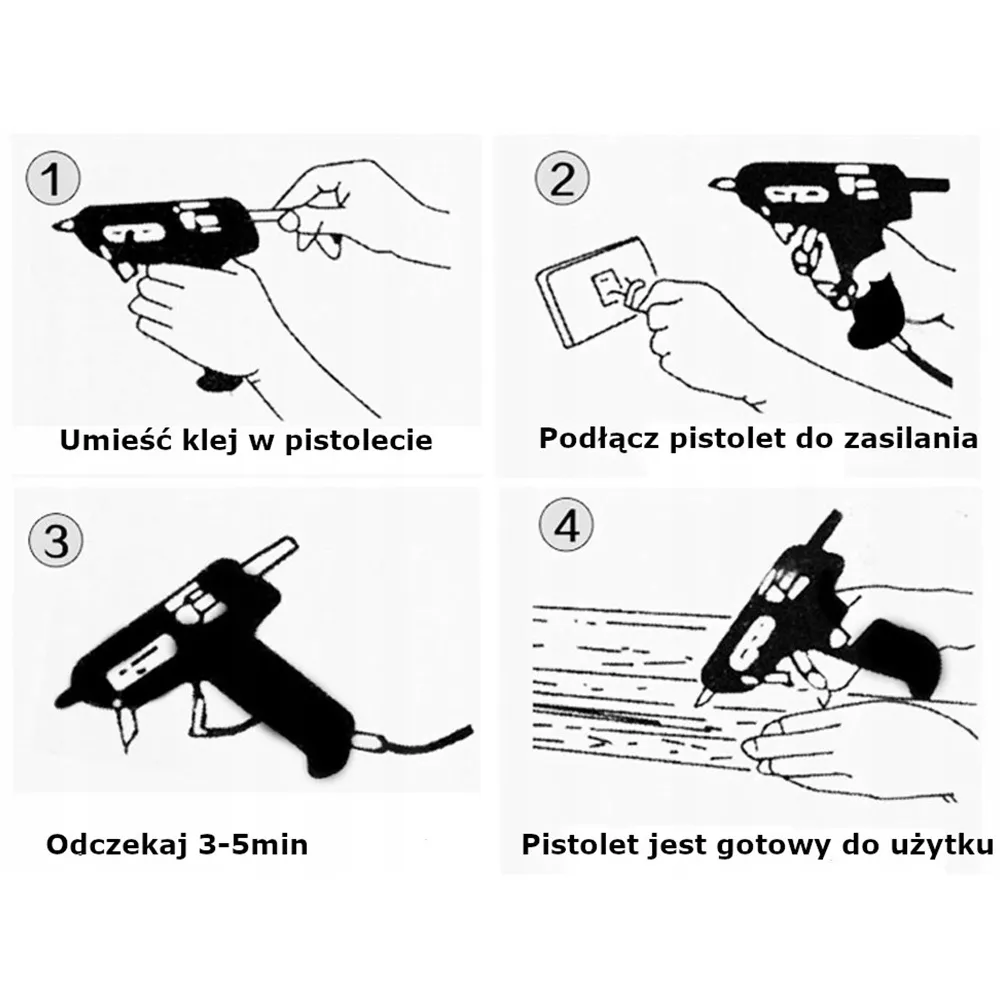 1

Umieść klej w pistolecie

2

Podłącz pistolet do zasilania

3

Odczekaj 3-5min

4

Pistolet jest gotowy do użytku